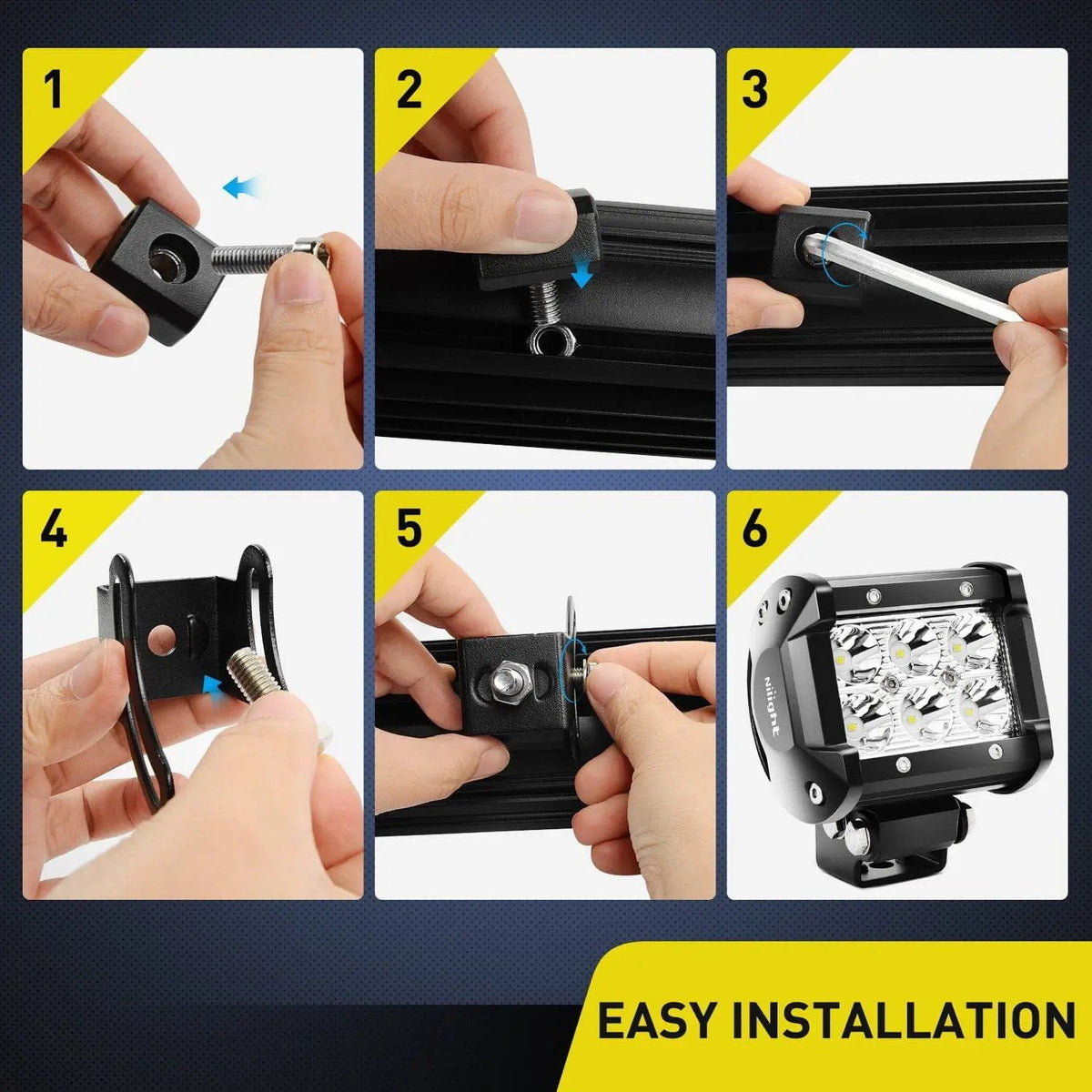 1

2

3

4

5

6

Nilight

EASY INSTALLATION