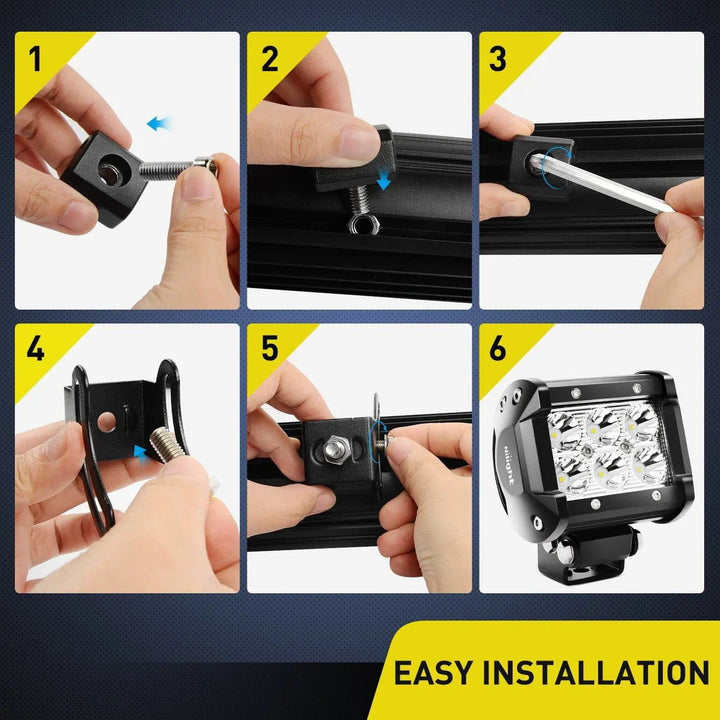 1

2

3

4

5

6

nilight

EASY INSTALLATION