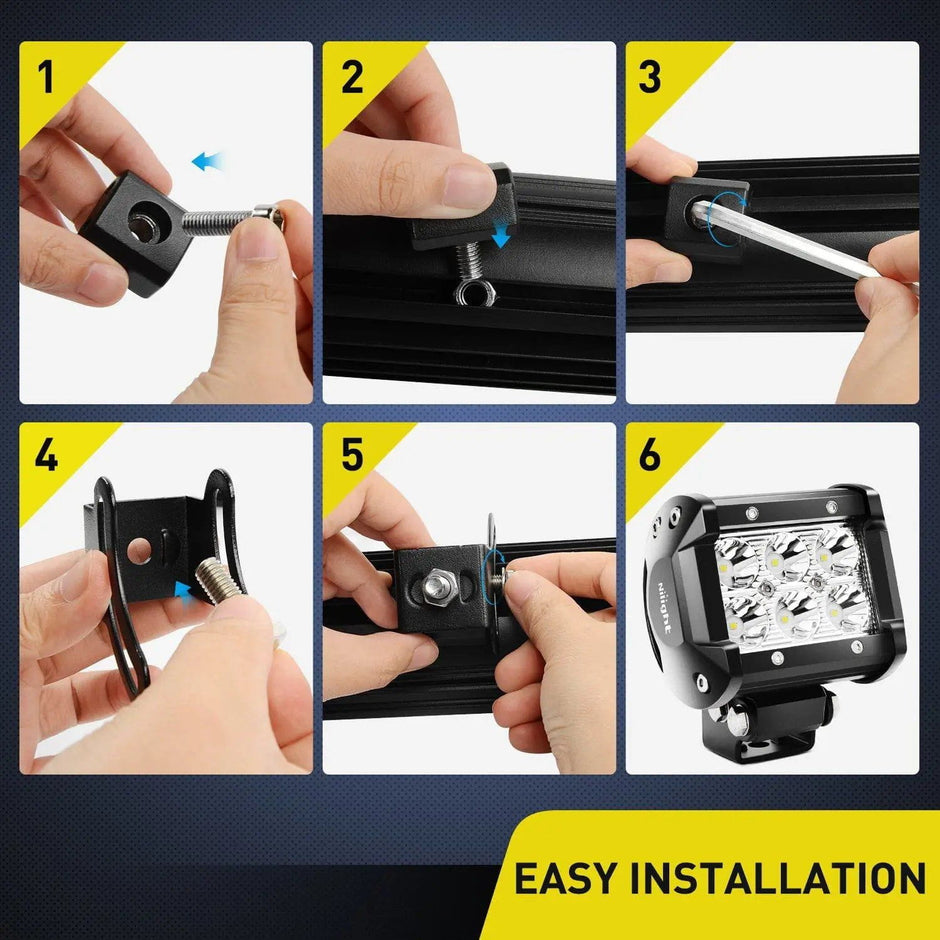 1

2

3

4

5

6

Nilight

EASY INSTALLATION