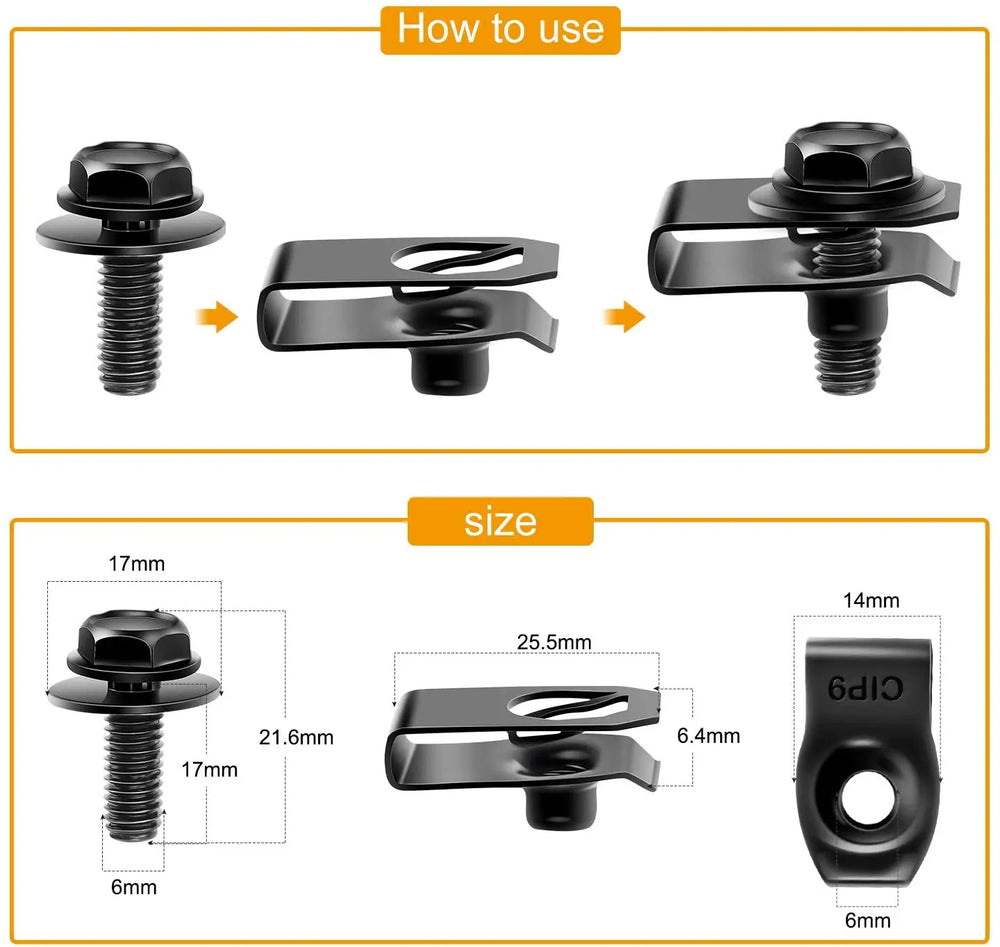 How to use

size

17mm

21.6mm

17mm

6mm

25.5mm

6.4mm

14mm

CIP9

6mm