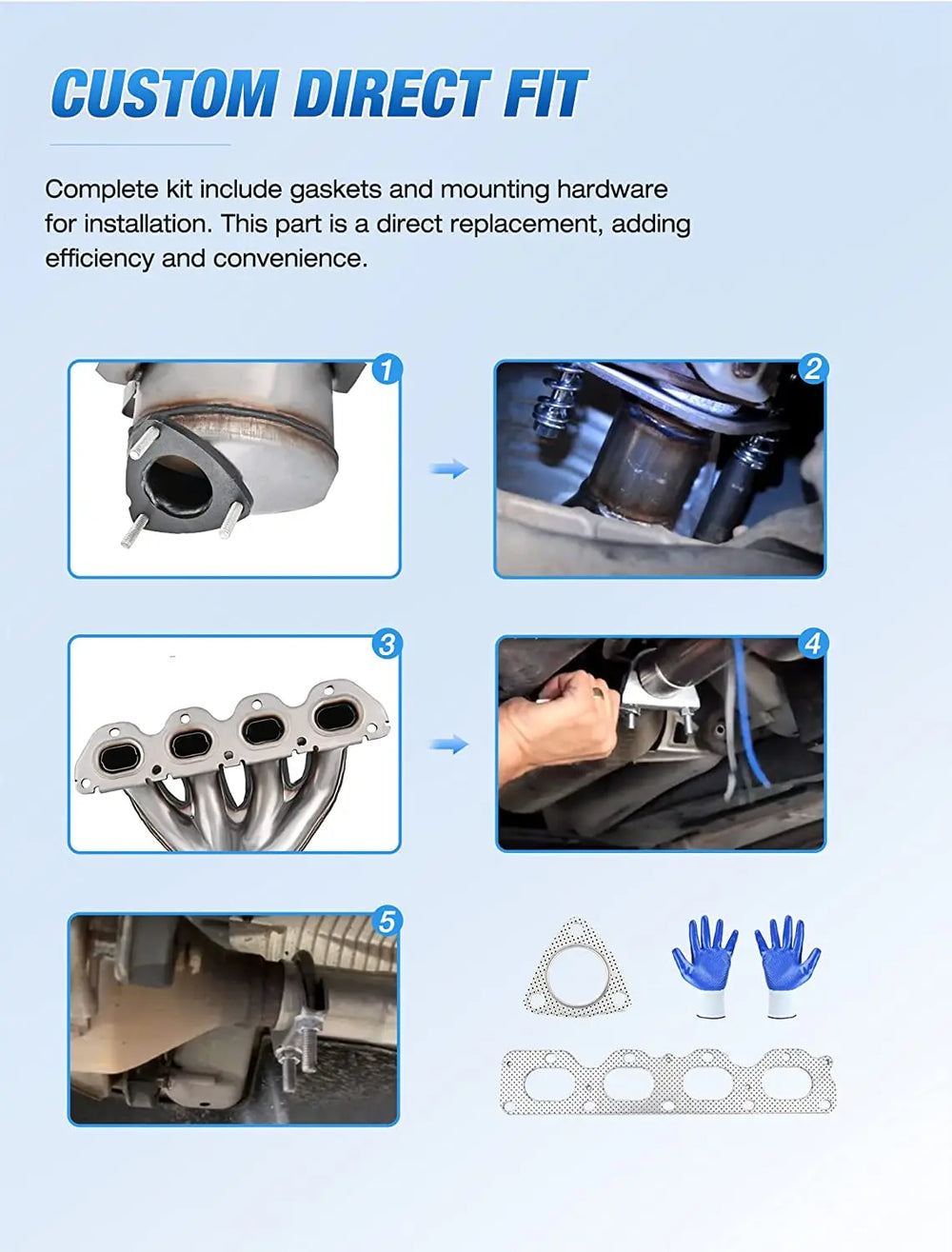 CUSTOM DIRECT FIT

Complete kit include gaskets and mounting hardware for installation. This part is a direct replacement, adding efficiency and convenience.

1

2

3

4

5