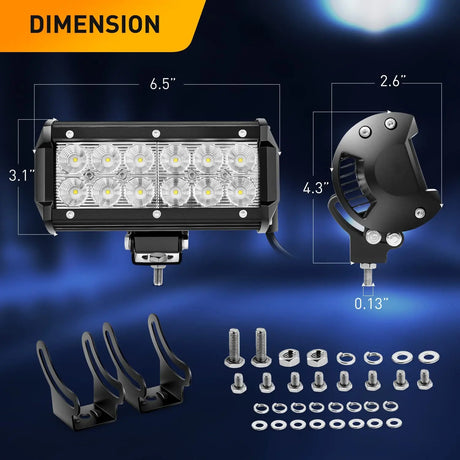 DIMENSION

6.5"

3.1"

2.6"

4.3"

0.13"