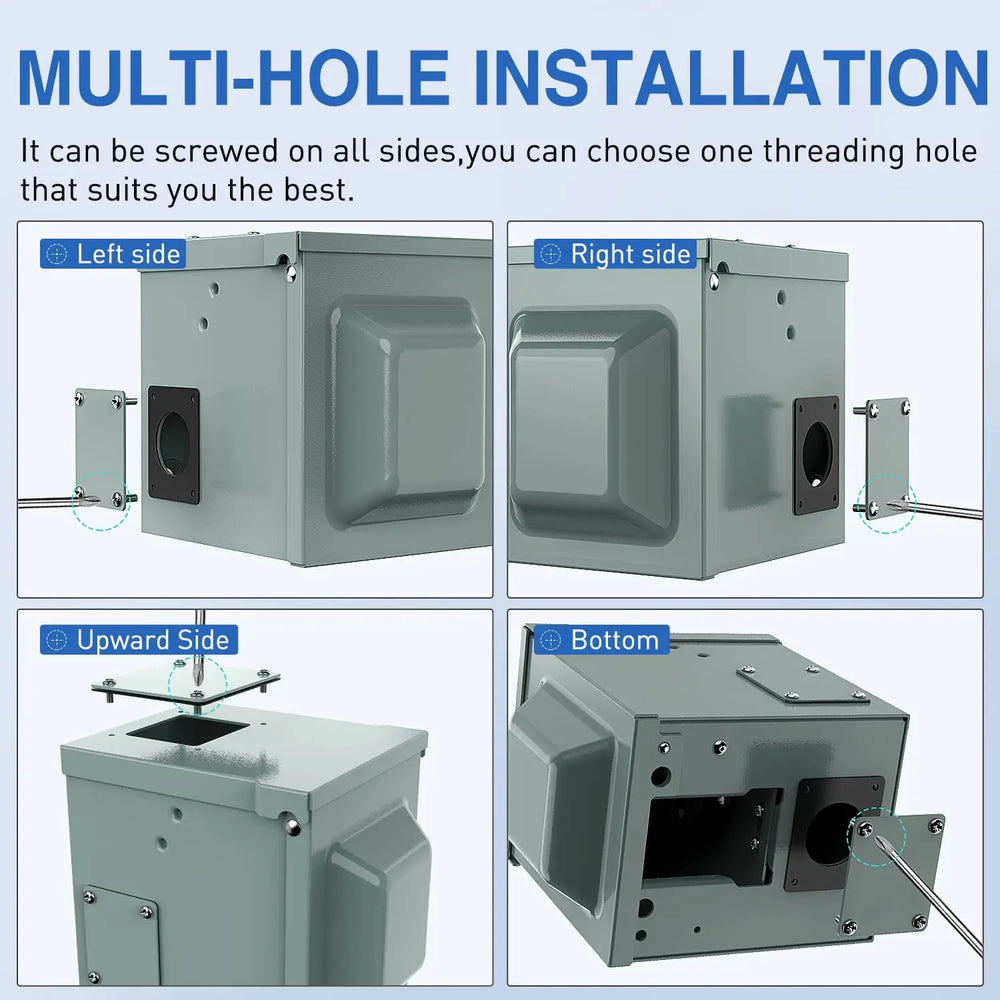 MULTI-HOLE INSTALLATION

It can be screwed on all sides,you can choose one threading hole that suits you the best.

Left side

Right side

Upward Side

Bottom