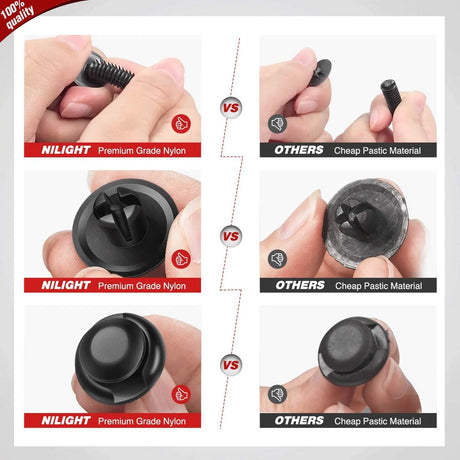 100% quality

NILIGHT Premium Grade Nylon

VS

OTHERS Cheap Pastic Material

NILIGHT Premium Grade Nylon

VS

OTHERS Cheap Pastic Material

NILIGHT Premium Grade Nylon

VS

OTHERS Cheap Pastic Material