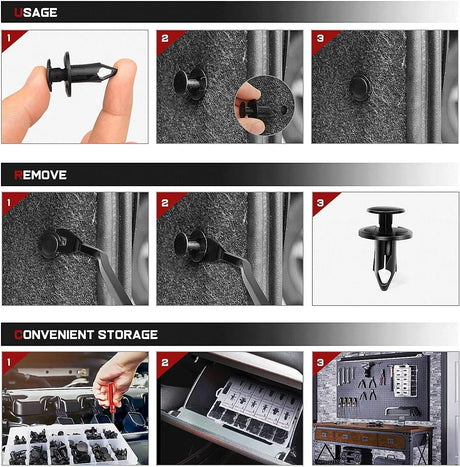 USAGE

1

2

3

REMOVE

1

2

3

CONVENIENT STORAGE

1

2

3