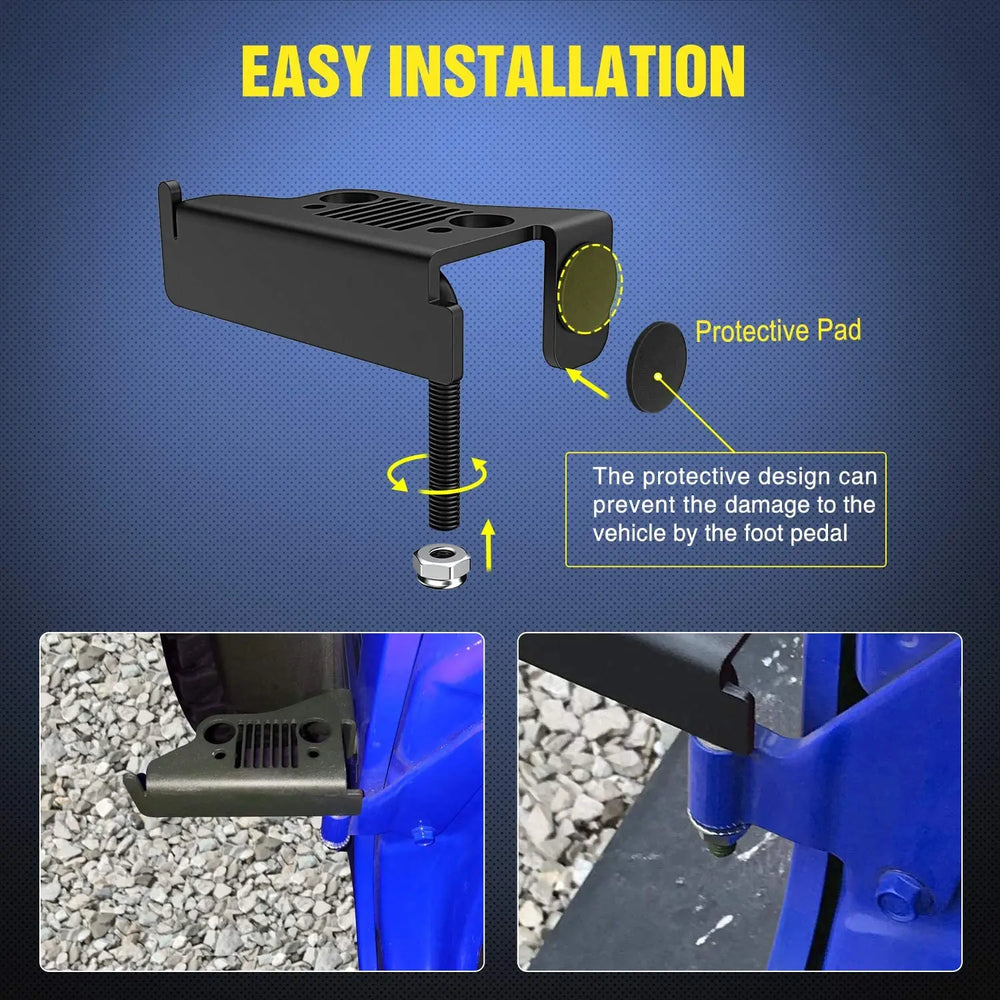 EASY INSTALLATION

Protective Pad

The protective design can prevent the damage to the vehicle by the foot pedal